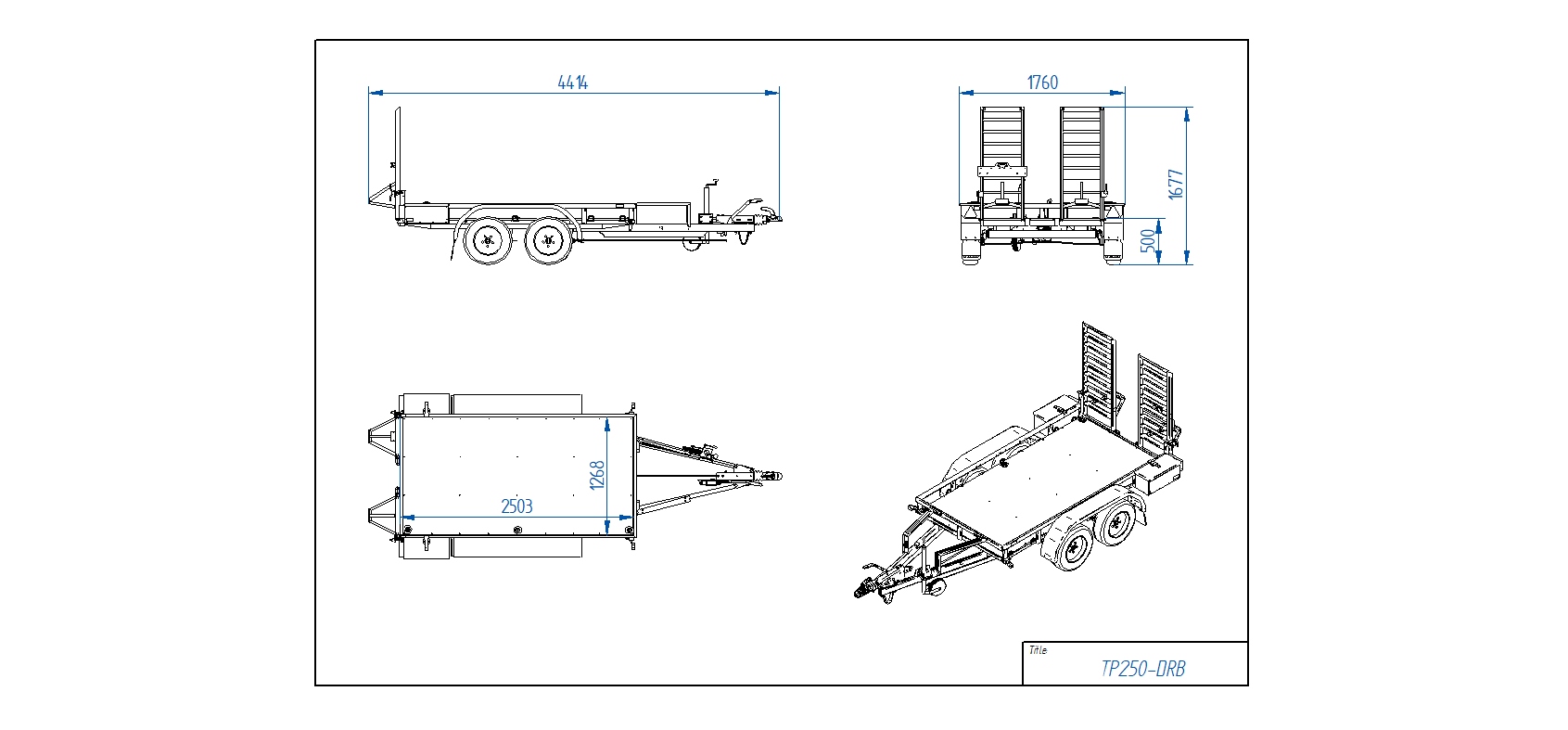 4414

1760

1677

500

1268

2503

Title
TP250-DRB