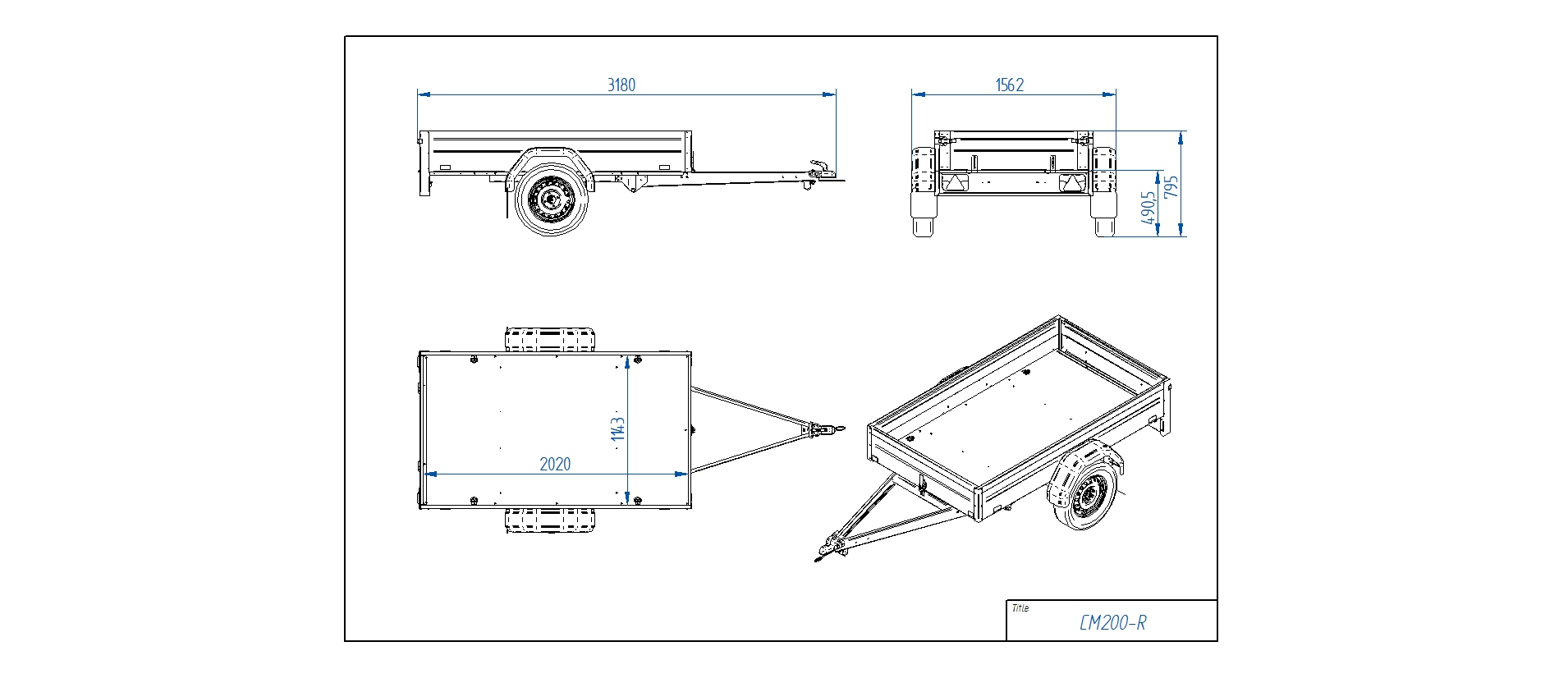 3180

1562

490,5

795

1143

2020

Title

CM200-R