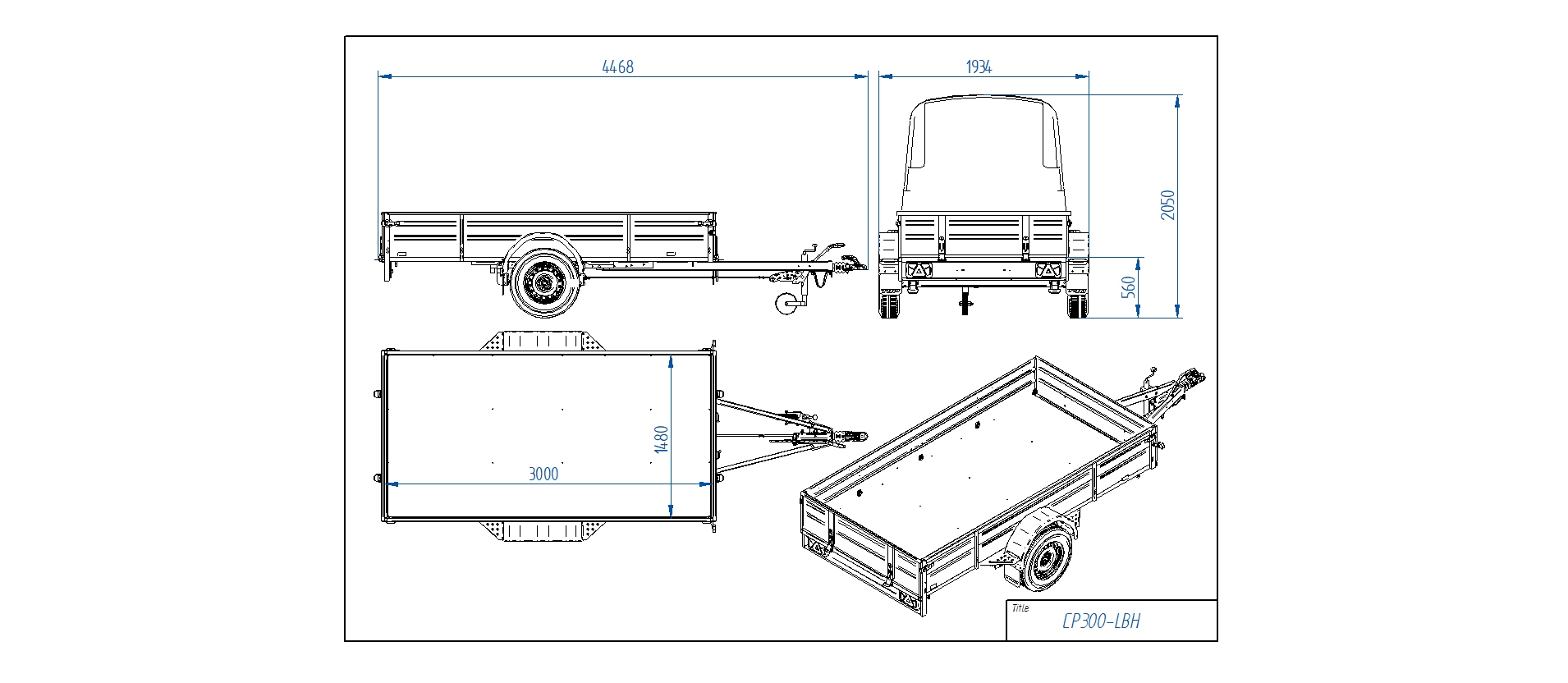 4468

1934

2050

560

1480

3000

Title
CP300-LBH