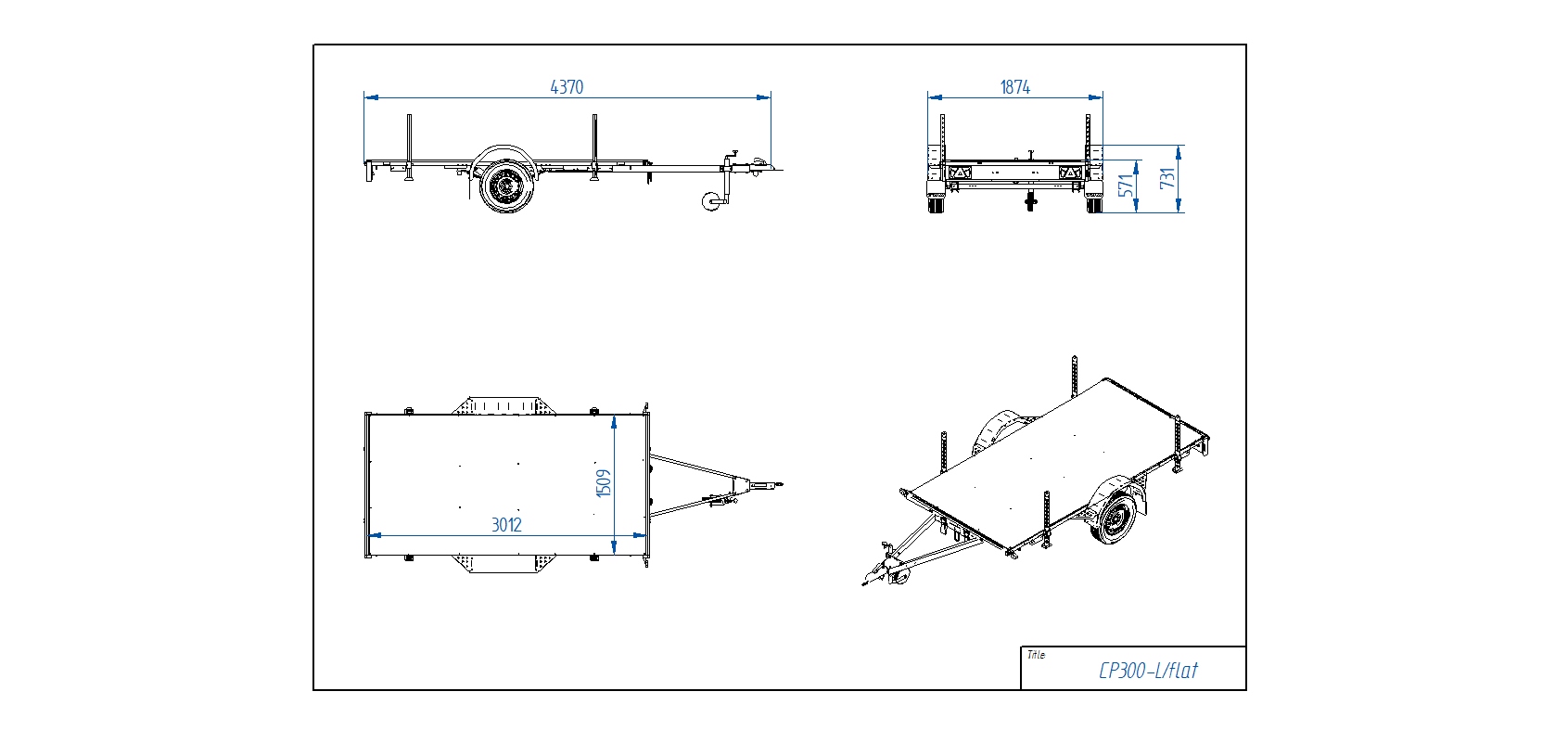 4370

1874

571

731

1509

3012

Title

CP300-L/flat